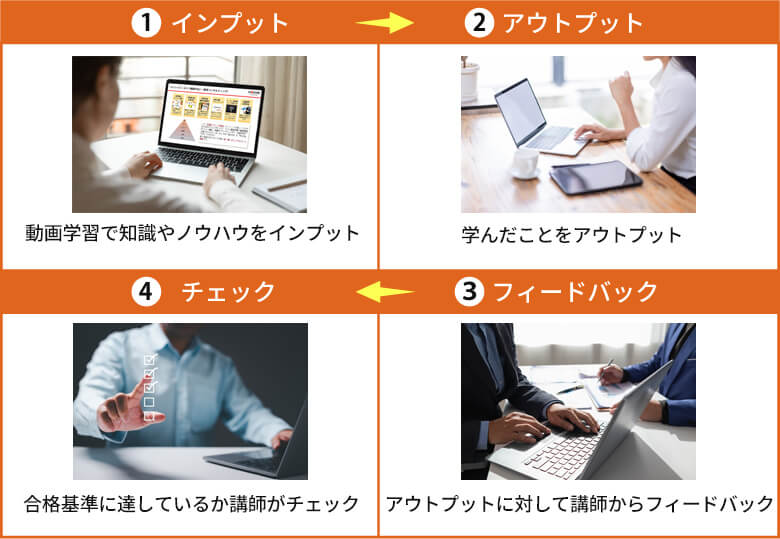 1 インプット

2 アウトプット

動画学習で知識やノウハウをインプット

学んだことをアウトプット

4 チェック

3 フィードバック

合格基準に達しているか講師がチェック

アウトプットに対して講師からフィードバック